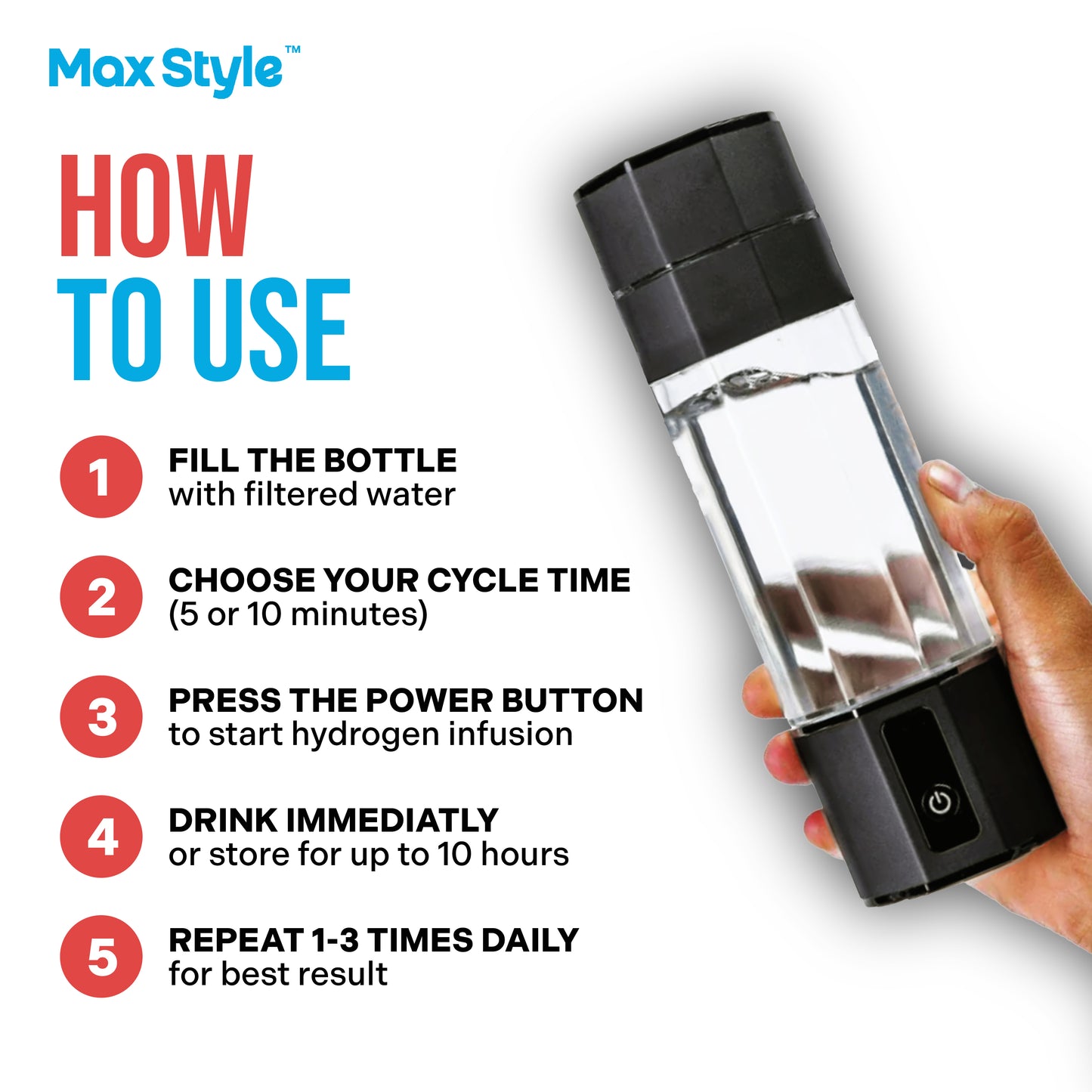 Max Style™

HOW
TO USE

1 FILL THE BOTTLE
with filtered water

2 CHOOSE YOUR CYCLE TIME
(5 or 10 minutes)

3 PRESS THE POWER BUTTON
to start hydrogen infusion

4 DRINK IMMEDIATLY
or store for up to 10 hours

5 REPEAT 1-3 TIMES DAILY
for best result